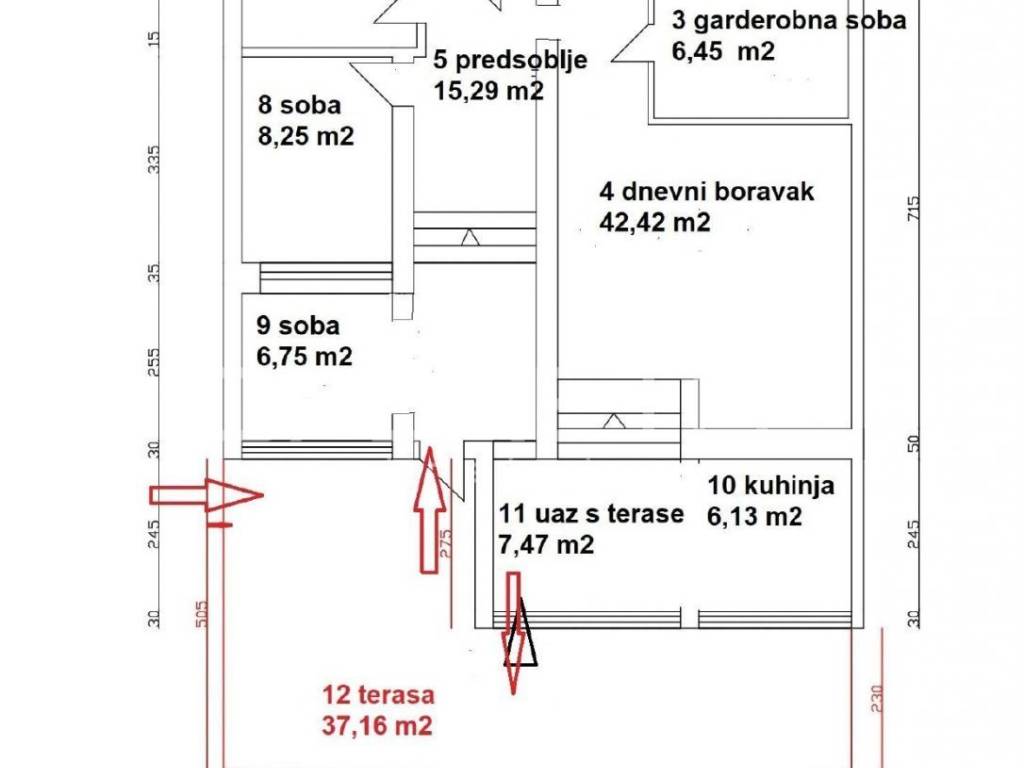 3 garderobna soba
6,45 m2

5 predsoblje
15,29 m2

8 soba
8,25 m2

4 dnevni boravak
42,42 m2

9 soba
6,75 m2

10 kuhinja
6,13 m2

11 uaz s terase
7,47 m2

12 terasa
37,16 m2

15
335
35
255
30
245
30
505
275
715
50
245
30
230